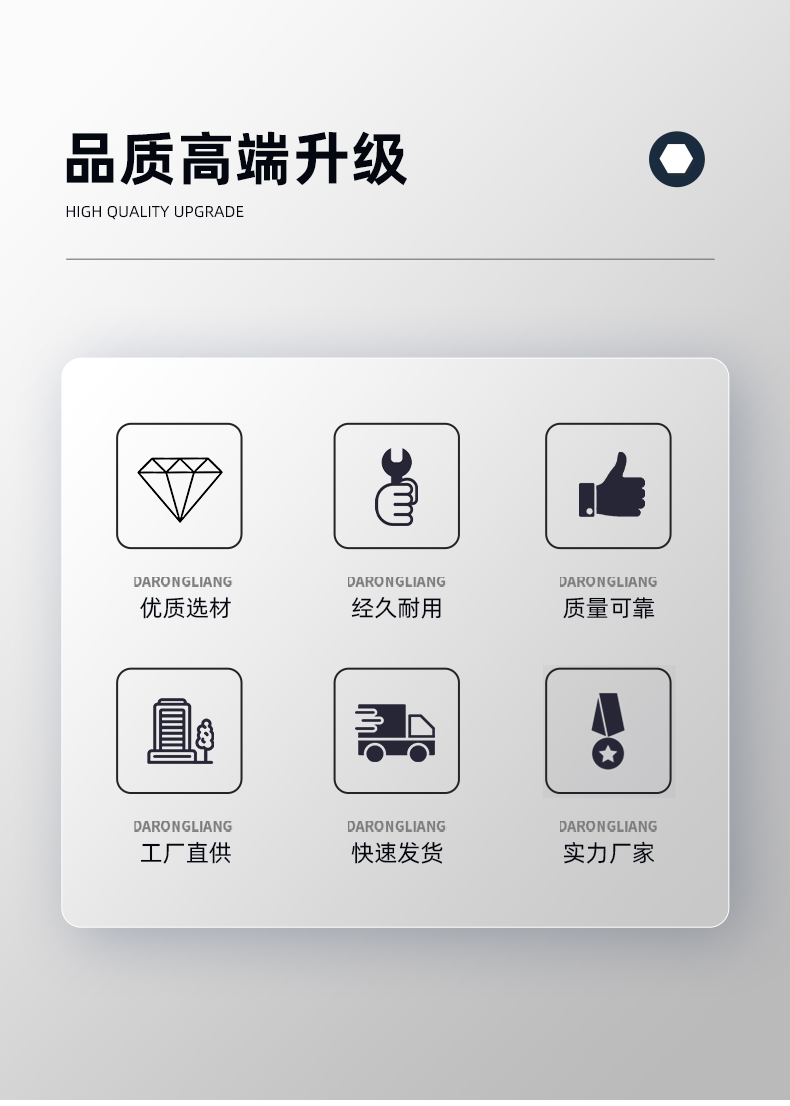 品质高端升级

HIGH QUALITY UPGRADE

DARONGLIANG
优质选材

DARONGLIANG
经久耐用

DARONGLIANG
质量可靠

DARONGLIANG
工厂直供

DARONGLIANG
快速发货

DARONGLIANG
实力厂家